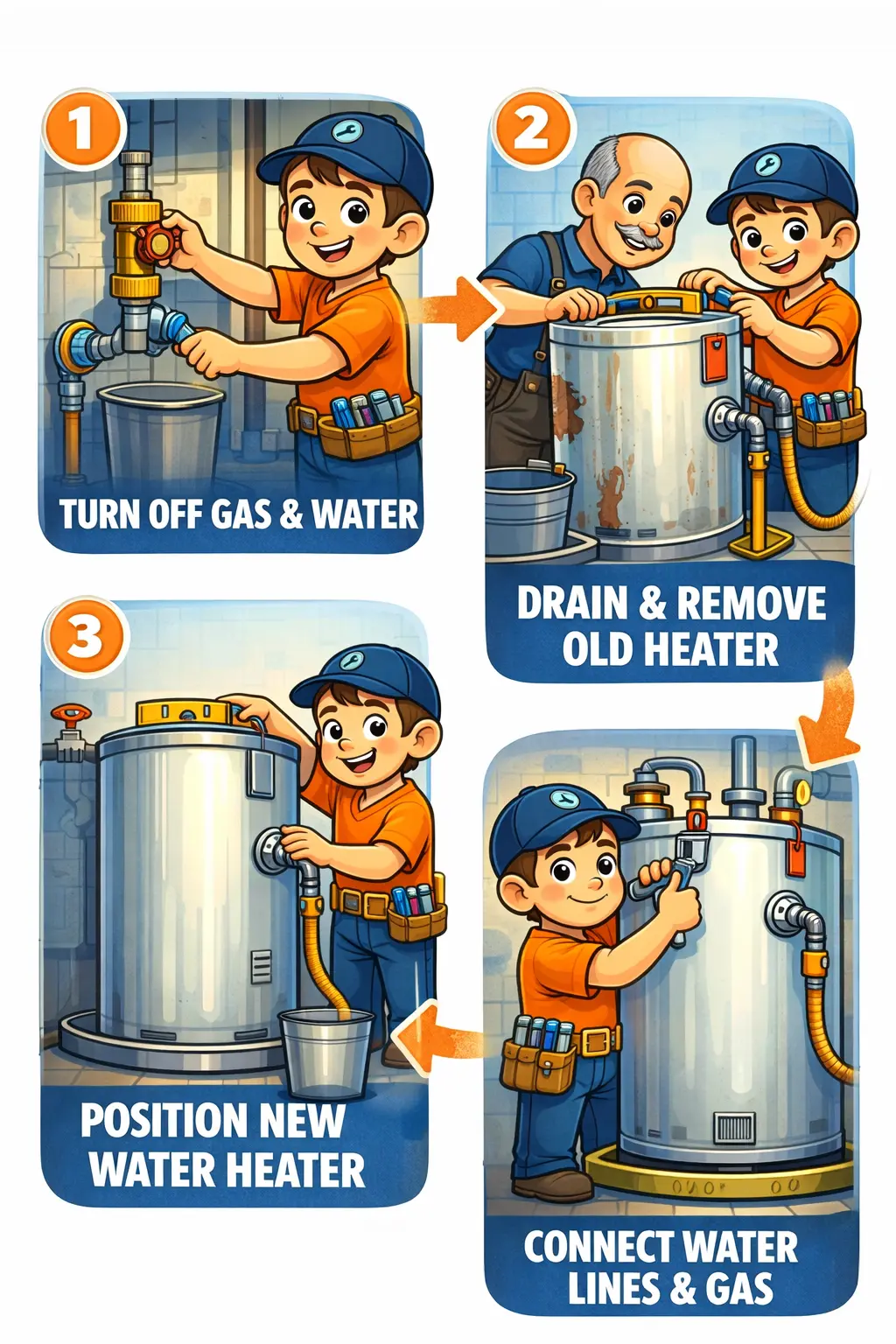 1
TURN OFF GAS & WATER

2
DRAIN & REMOVE OLD HEATER

3
POSITION NEW WATER HEATER

CONNECT WATER LINES & GAS